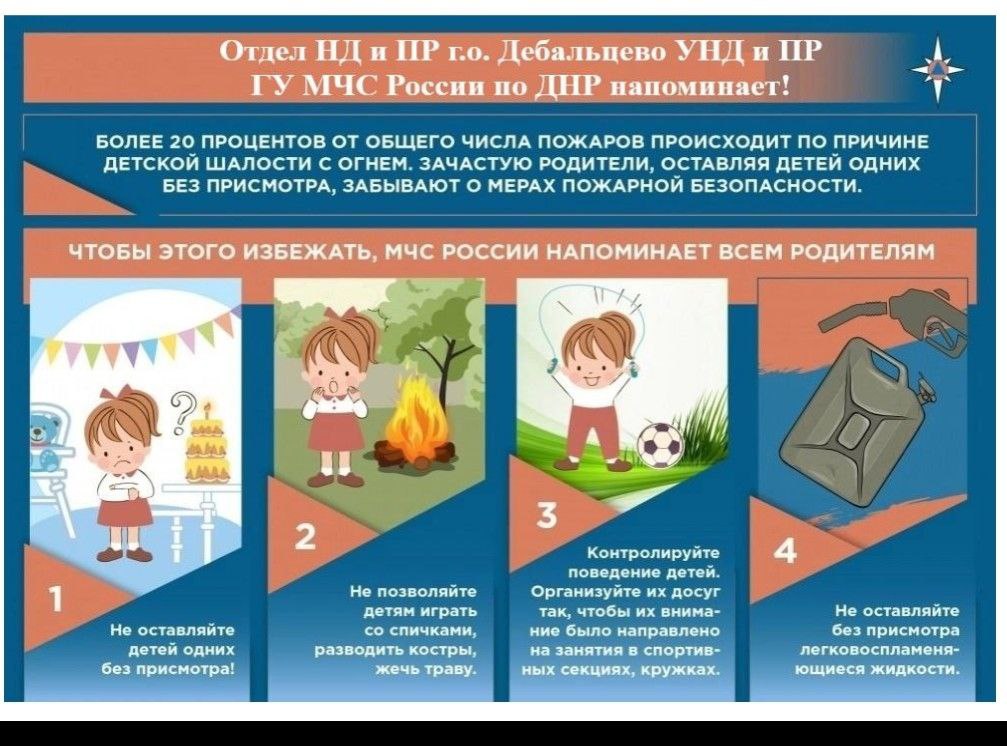 Отдел НД и ПР г.о. Дебальцево УНД и ПР ГУ МЧС России по ДНР напоминает!

БОЛЕЕ 20 ПРОЦЕНТОВ ОТ ОБЩЕГО ЧИСЛА ПОЖАРОВ ПРОИСХОДИТ ПО ПРИЧИНЕ ДЕТСКОЙ ШАЛОСТИ С ОГНЕМ. ЗАЧАСТУЮ РОДИТЕЛИ, ОСТАВЛЯЯ ДЕТЕЙ ОДНИХ БЕЗ ПРИСМОТРА, ЗАБЫВАЮТ О МЕРАХ ПОЖАРНОЙ БЕЗОПАСНОСТИ.

ЧТОБЫ ЭТОГО ИЗБЕЖАТЬ, МЧС РОССИИ НАПОМИНАЕТ ВСЕМ РОДИТЕЛЯМ

1
Не оставляйте детей одних без присмотра!

2
Не позволяйте детям играть со спичками, разводить костры, жечь траву.

3
Контролируйте поведение детей. Организуйте их досуг так, чтобы их внимание было направлено на занятия в спортивных секциях, кружках.

4
Не оставляйте без присмотра легковоспламеняющиеся жидкости.